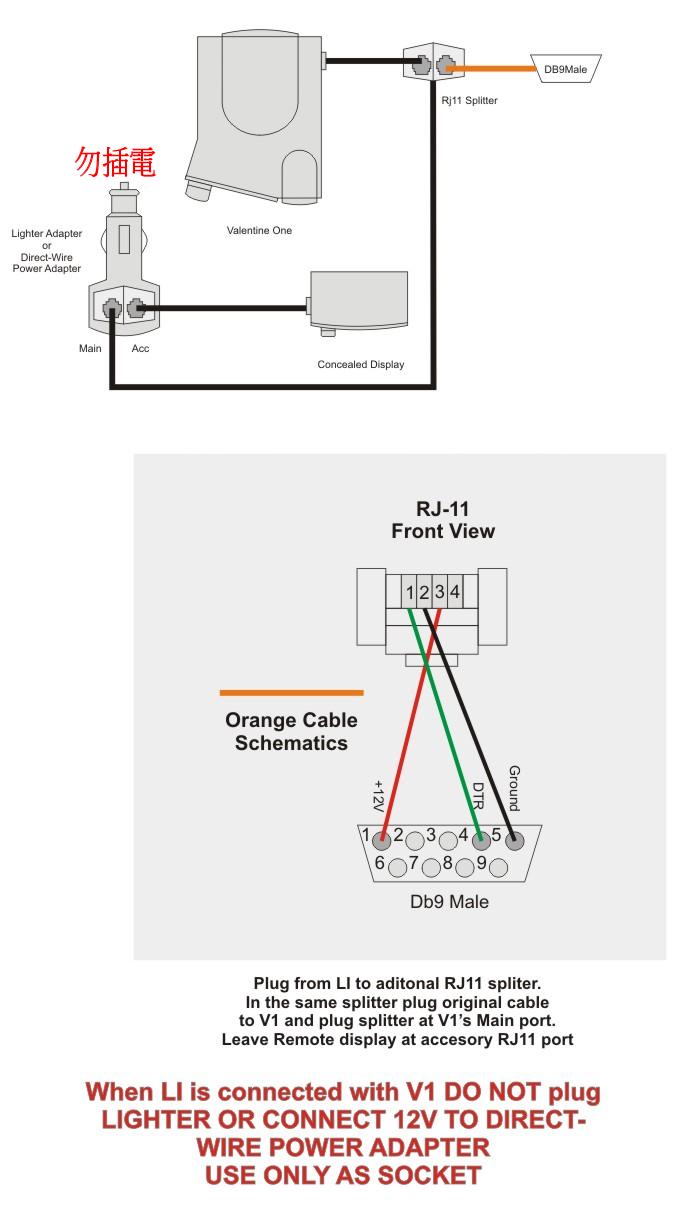 DB9Male

Rj11 Splitter

勿插電

Lighter Adapter or Direct-Wire Power Adapter

Valentine One

Main Acc

Concealed Display

RJ-11
Front View

1 2 3 4

Orange Cable Schematics

+12V

DTR

Ground

1 2 3 4 5
6 7 8 9

Db9 Male

Plug from LI to aditonal RJ11 spliter.
In the same splitter plug original cable to V1 and plug splitter at V1's Main port.
Leave Remote display at accesory RJ11 port

When LI is connected with V1 DO NOT plug LIGHTER OR CONNECT 12V TO DIRECT-WIRE POWER ADAPTER
USE ONLY AS SOCKET